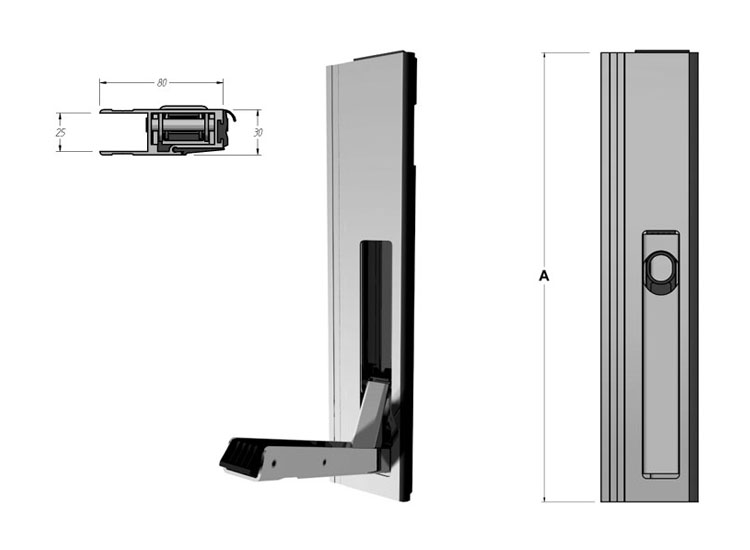 80

25

30

A